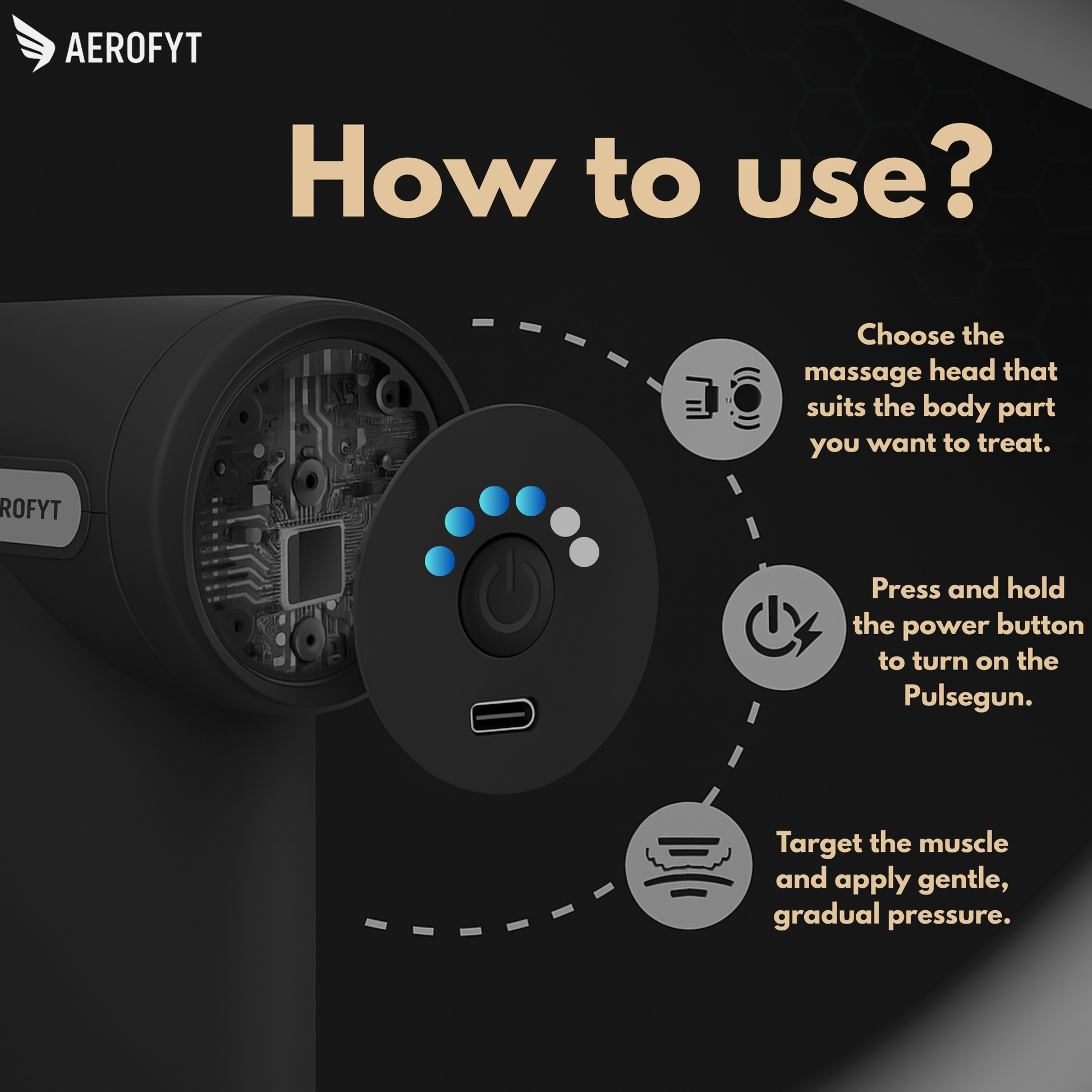 AEROFYT

How to use?

ROFYT

Choose the massage head that suits the body part you want to treat.

Press and hold the power button to turn on the Pulsegun.

Target the muscle and apply gentle, gradual pressure.