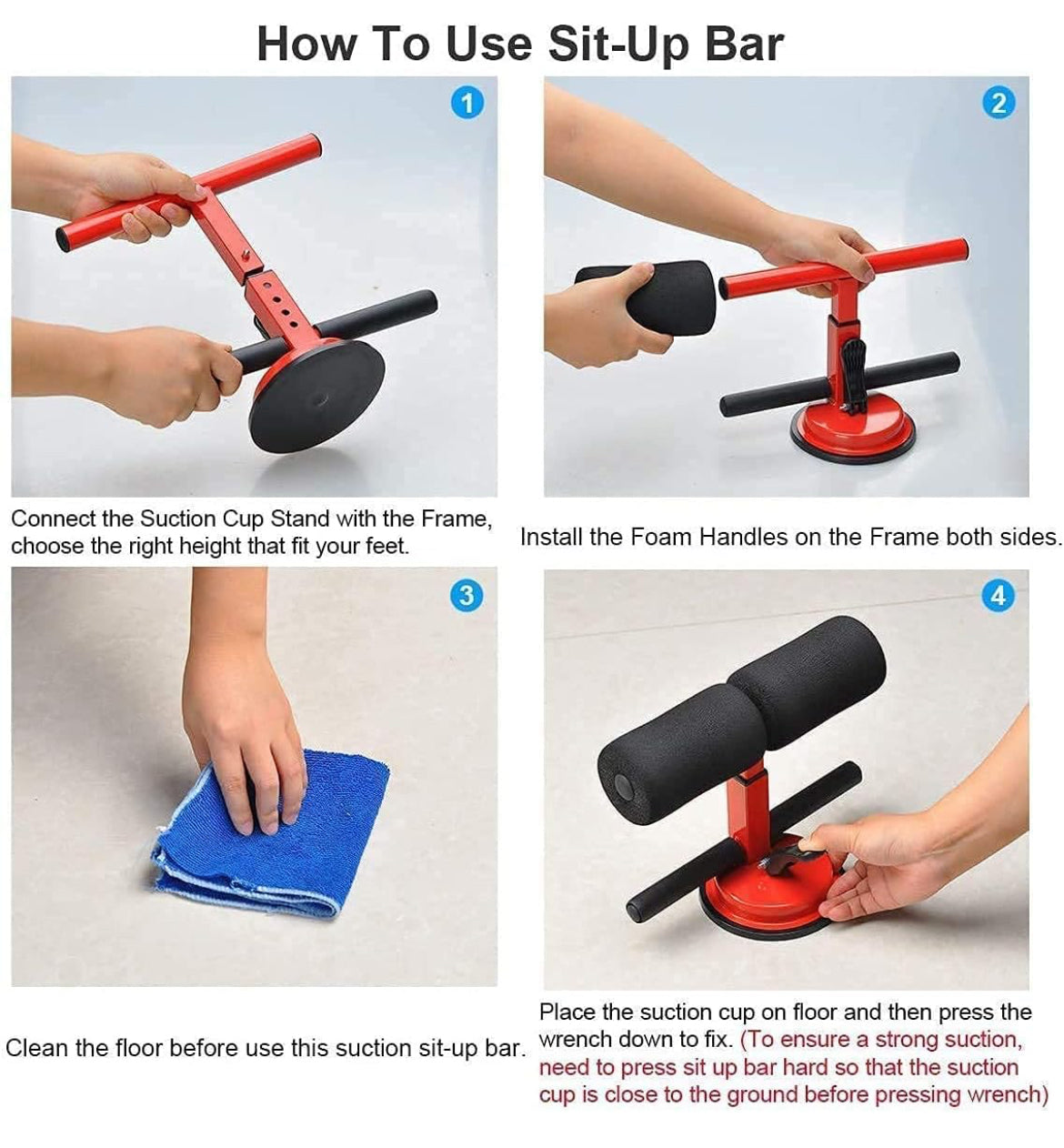 How To Use Sit-Up Bar

1

Connect the Suction Cup Stand with the Frame, choose the right height that fit your feet.

2

Install the Foam Handles on the Frame both sides.

3

Clean the floor before use this suction sit-up bar.

4

Place the suction cup on floor and then press the wrench down to fix. (To ensure a strong suction, need to press sit up bar hard so that the suction cup is close to the ground before pressing wrench)